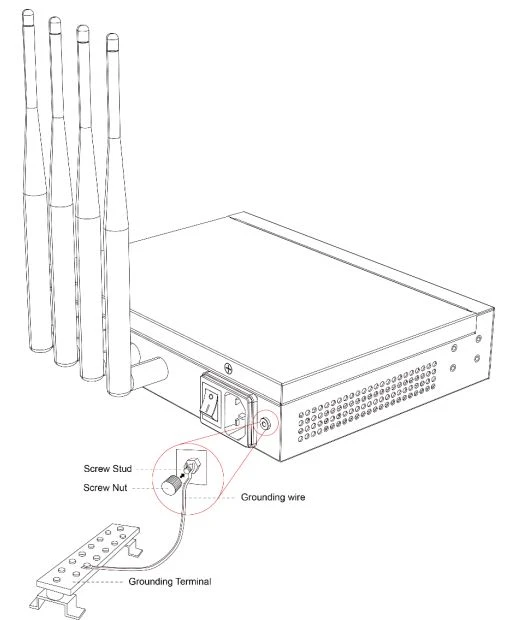 Screw Stud
Screw Nut
Grounding wire
Grounding Terminal