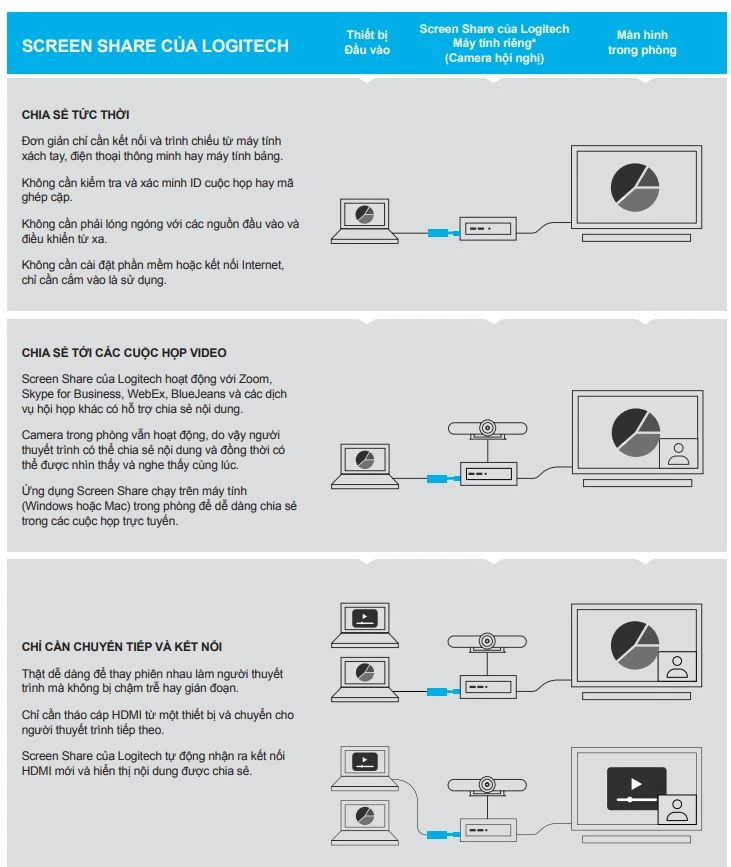 SCREEN SHARE CỦA LOGITECH

Thiết bị Đầu vào

Screen Share của Logitech Máy tính riêng* (Camera hội nghị)

Màn hình trong phòng

CHIA SẺ TỨC THỜI

Đơn giản chỉ cần kết nối và trình chiếu từ máy tính xách tay, điện thoại thông minh hay máy tính bảng.

Không cần kiểm tra và xác minh ID cuộc họp hay mã ghép cặp.

Không cần phải lóng ngóng với các nguồn đầu vào và điều khiển từ xa.

Không cần cài đặt phần mềm hoặc kết nối Internet, chỉ cần cắm vào là sử dụng.

CHIA SẺ TỚI CÁC CUỘC HỌP VIDEO

Screen Share của Logitech hoạt động với Zoom, Skype for Business, WebEx, BlueJeans và các dịch vụ hội họp khác có hỗ trợ chia sẻ nội dung.

Camera trong phòng vẫn hoạt động, do vậy người thuyết trình có thể chia sẻ nội dung và đồng thời có thể được nhìn thấy và nghe thấy cùng lúc.

Ứng dụng Screen Share chạy trên máy tính (Windows hoặc Mac) trong phòng để dễ dàng chia sẻ trong các cuộc họp trực tuyến.

CHỈ CẦN CHUYỂN TIẾP VÀ KẾT NỐI

Thật dễ dàng để thay phiên nhau làm người thuyết trình mà không bị chậm trễ hay gián đoạn.

Chỉ cần tháo cáp HDMI từ một thiết bị và chuyển cho người thuyết trình tiếp theo.

Screen Share của Logitech tự động nhận ra kết nối HDMI mới và hiển thị nội dung được chia sẻ.