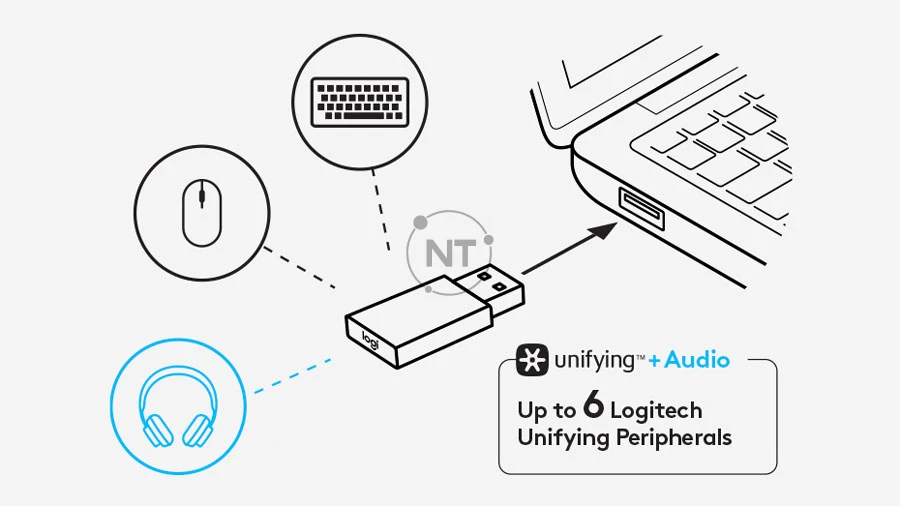 NT

logi

unifying™ + Audio

Up to 6 Logitech Unifying Peripherals