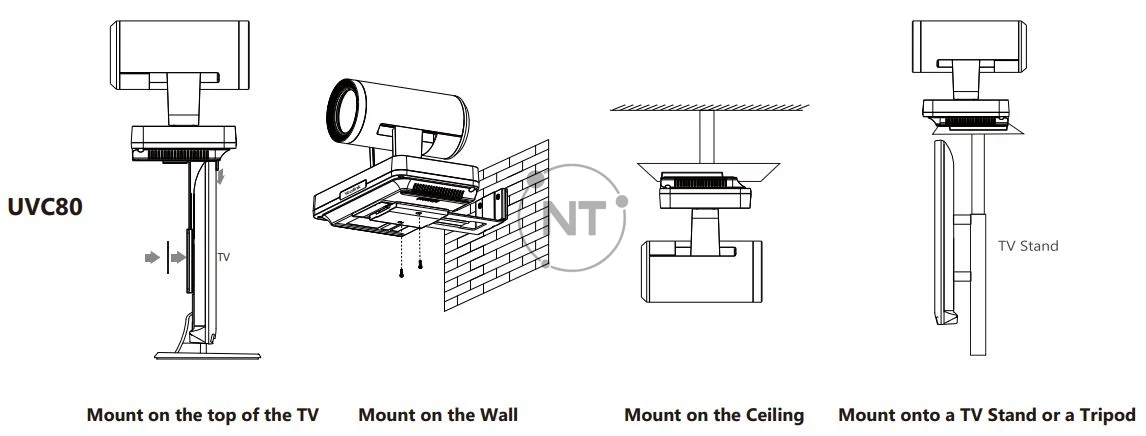 UVC80

TV

NT

TV Stand

Mount on the top of the TV

Mount on the Wall

Mount on the Ceiling

Mount onto a TV Stand or a Tripod