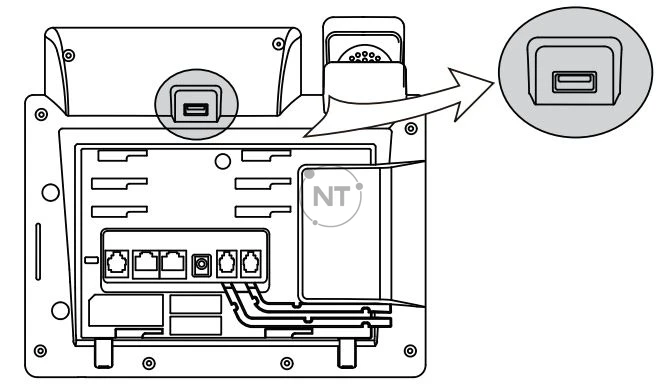 NT