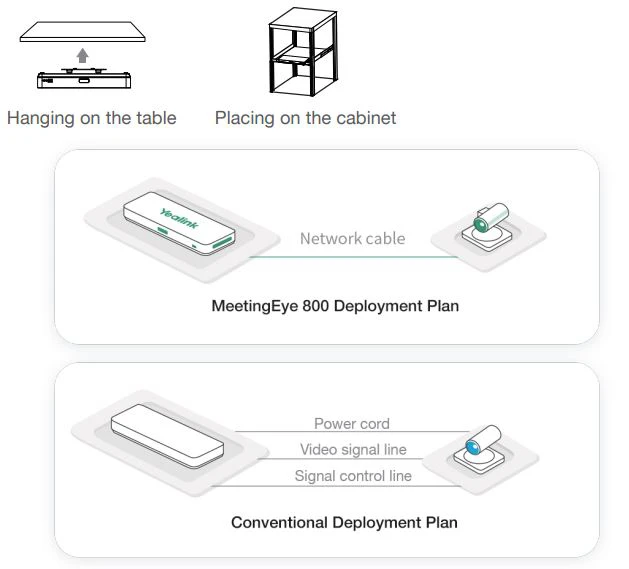 Hanging on the table

Placing on the cabinet

Yealink

Network cable

MeetingEye 800 Deployment Plan

Power cord

Video signal line

Signal control line

Conventional Deployment Plan