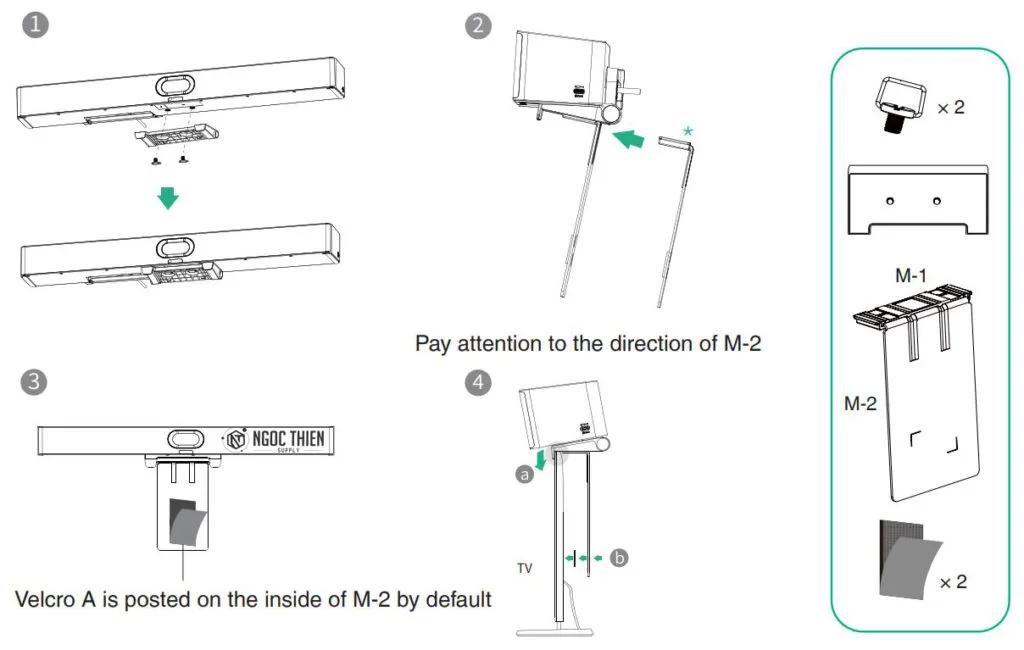 1

2

*

Pay attention to the direction of M-2

3

NGOC THIEN
SUPPLY

Velcro A is posted on the inside of M-2 by default

4

a

TV

b

× 2

M-1

M-2

× 2