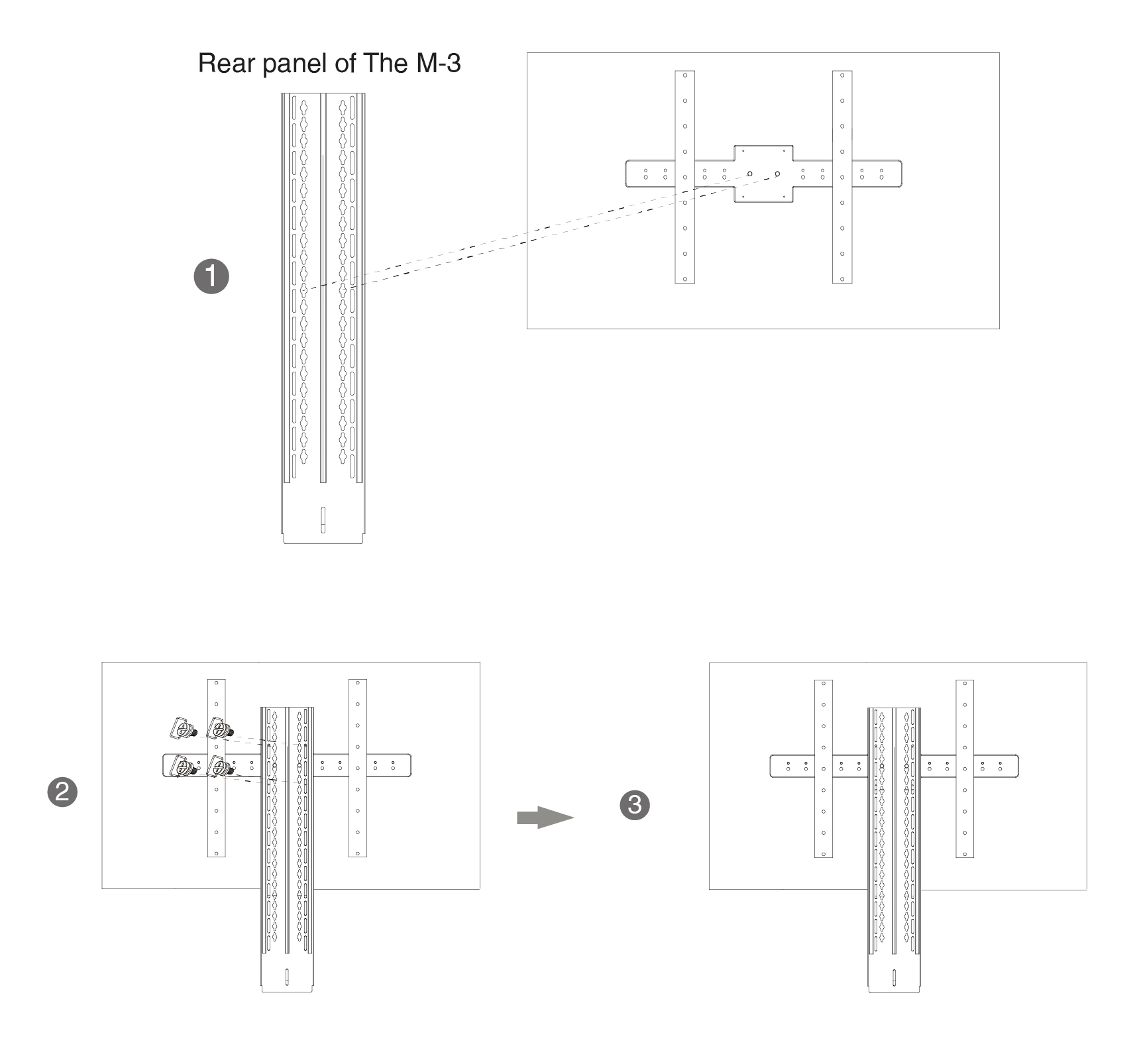 Rear panel of The M-3

1

2

3