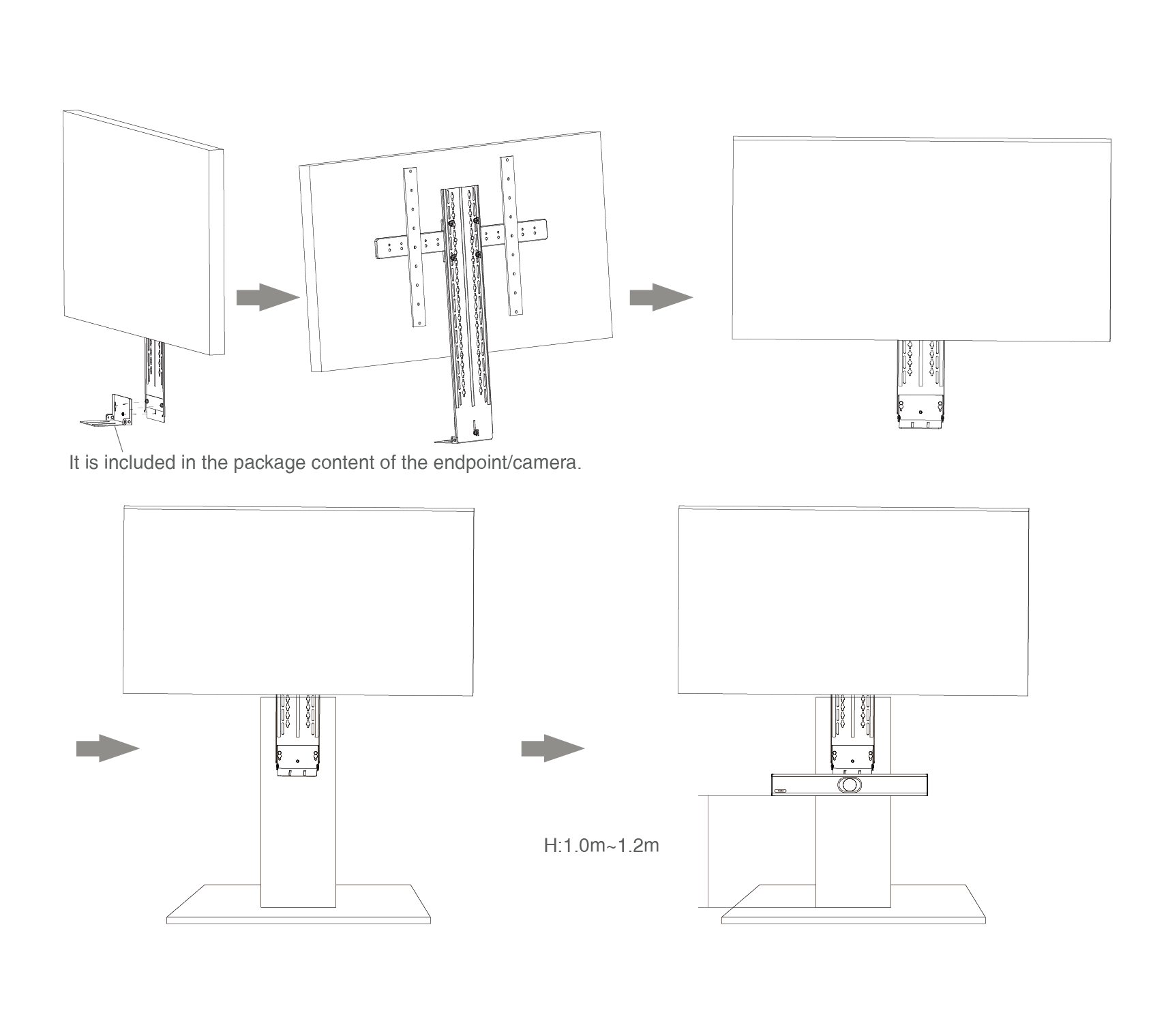 It is included in the package content of the endpoint/camera.

H:1.0m~1.2m