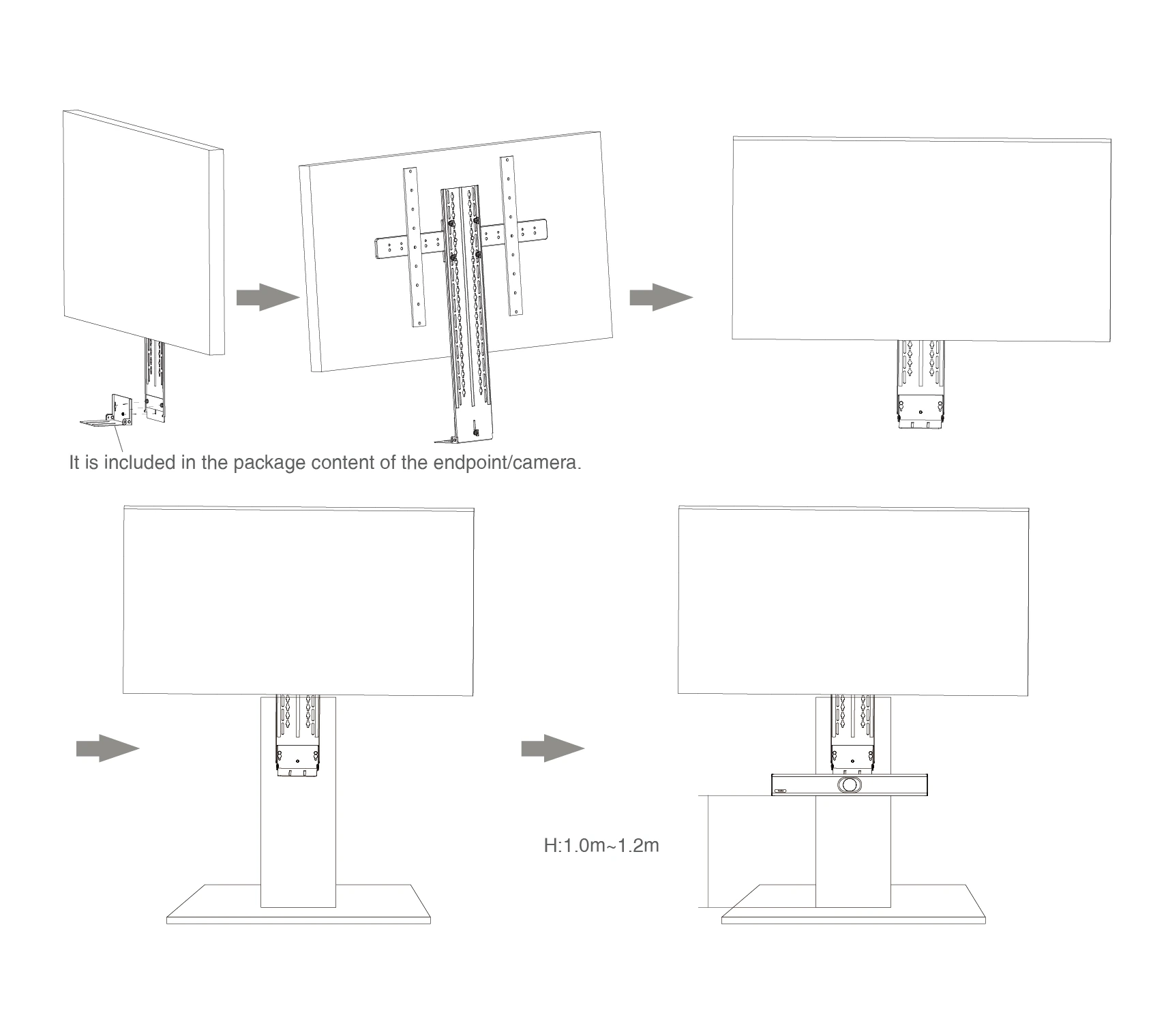 It is included in the package content of the endpoint/camera.

H:1.0m~1.2m