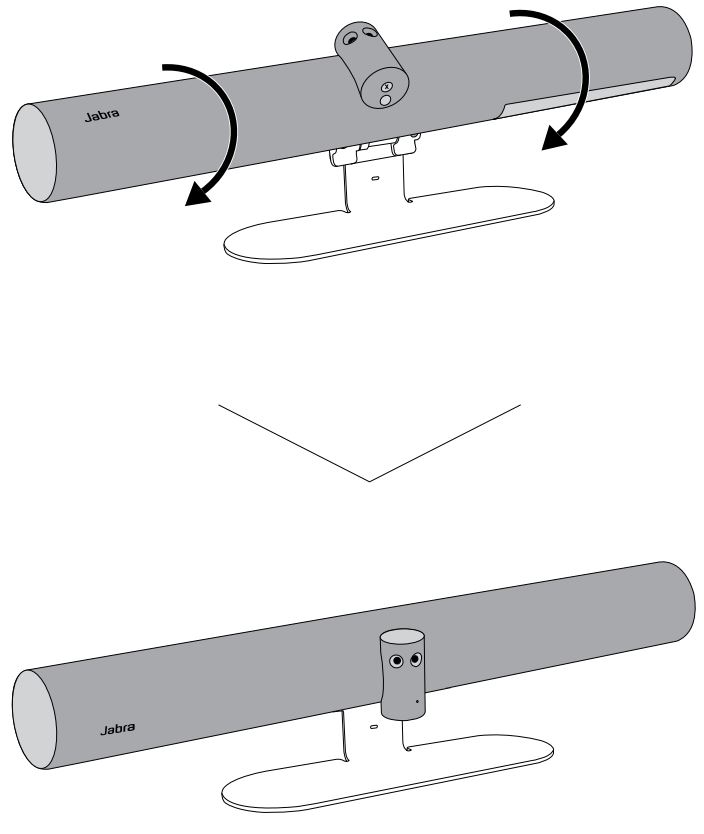 Jabra

Jabra