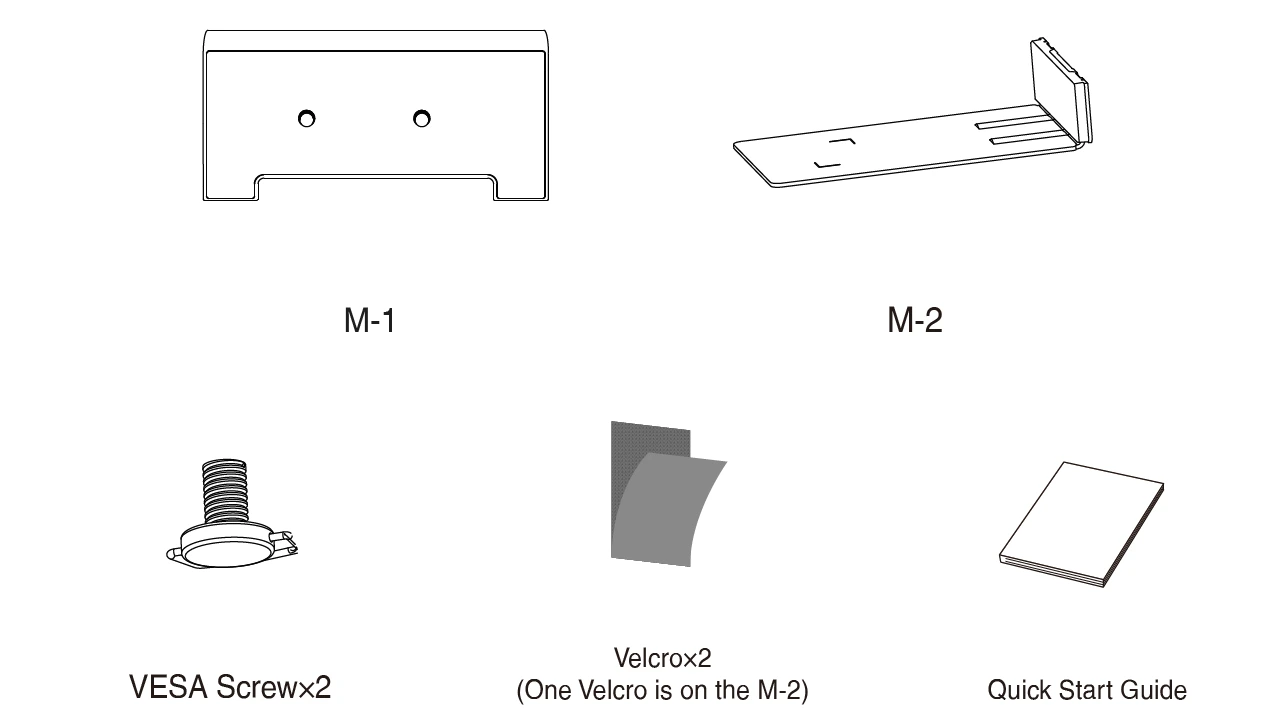 M-1

M-2

VESA Screw×2

Velcro×2
(One Velcro is on the M-2)

Quick Start Guide