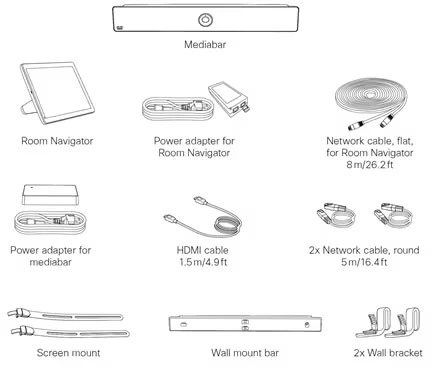 Mediabar

Room Navigator

Power adapter for Room Navigator

Network cable, flat, for Room Navigator 8 m/26.2 ft

Power adapter for mediabar

HDMI cable 1.5 m/4.9 ft

2x Network cable, round 5 m/16.4 ft

Screen mount

Wall mount bar

2x Wall bracket