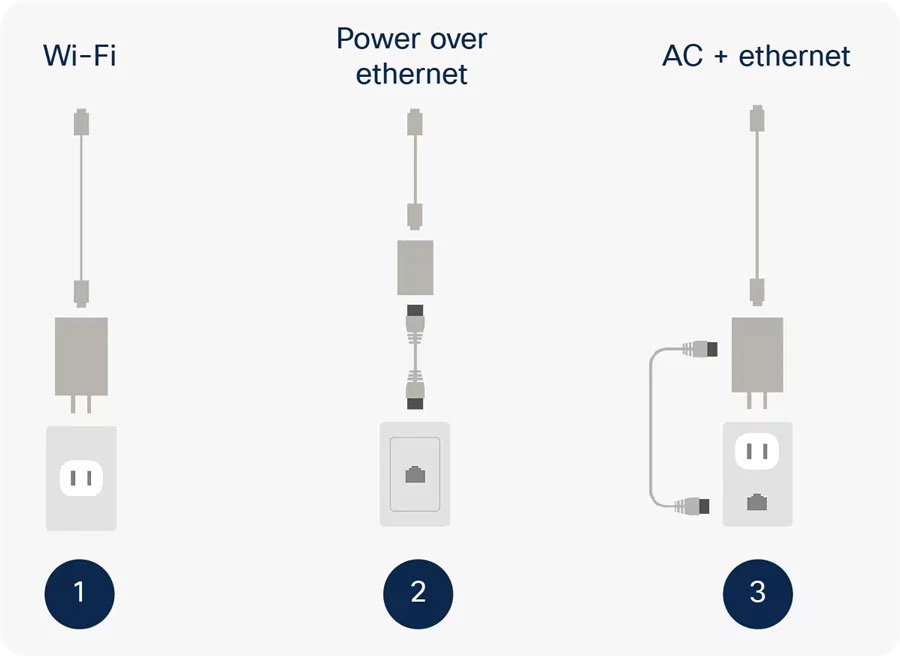 Wi-Fi

Power over ethernet

AC + ethernet

1

2

3