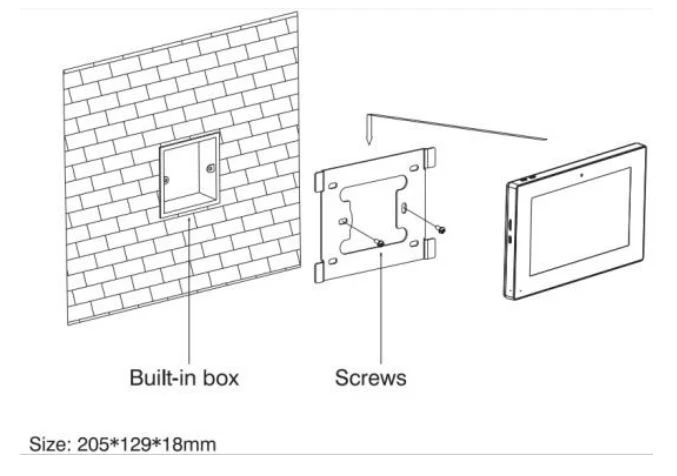 Built-in box

Screws

Size: 205*129*18mm