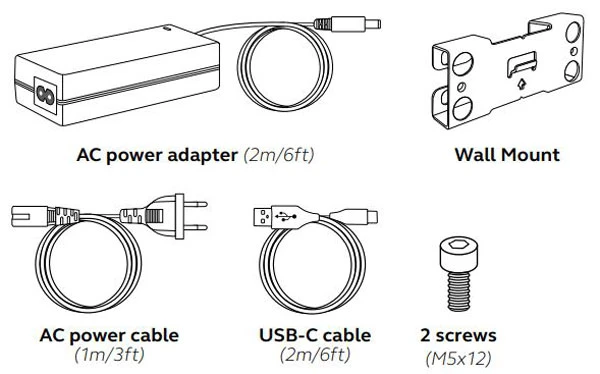 AC power adapter (2m/6ft)

Wall Mount

AC power cable
(1m/3ft)

USB-C cable
(2m/6ft)

2 screws
(M5x12)