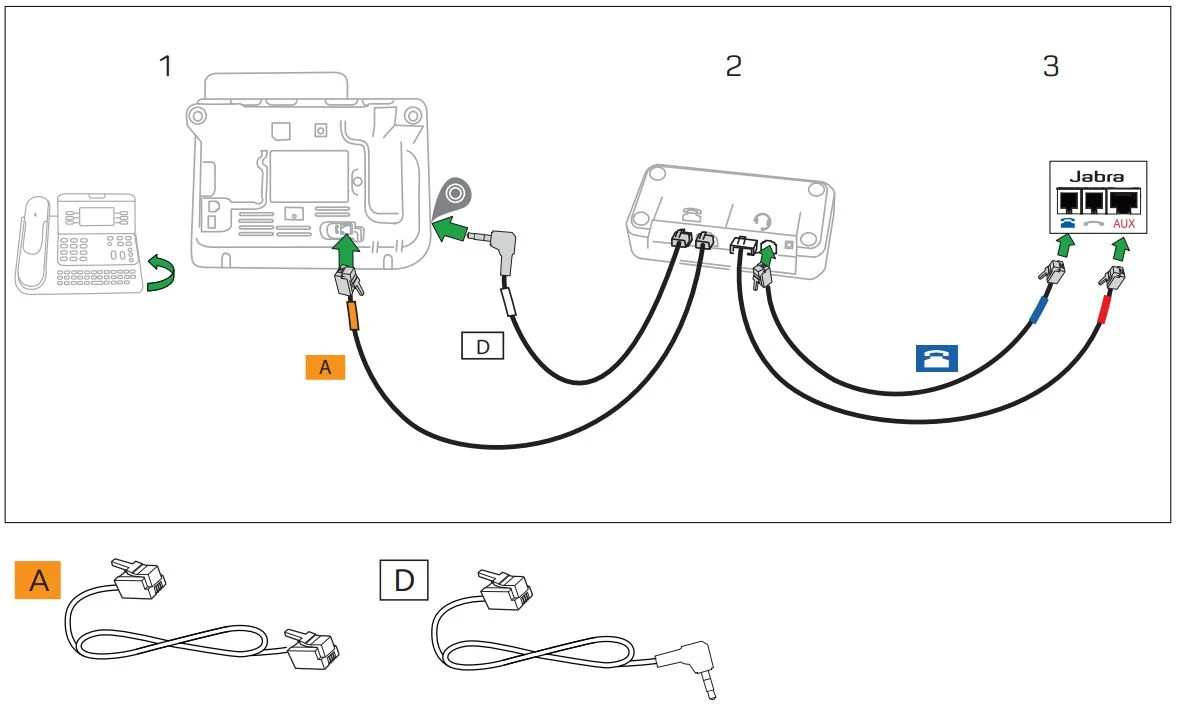 1

2

3

Jabra

AUX

A

D

A

D