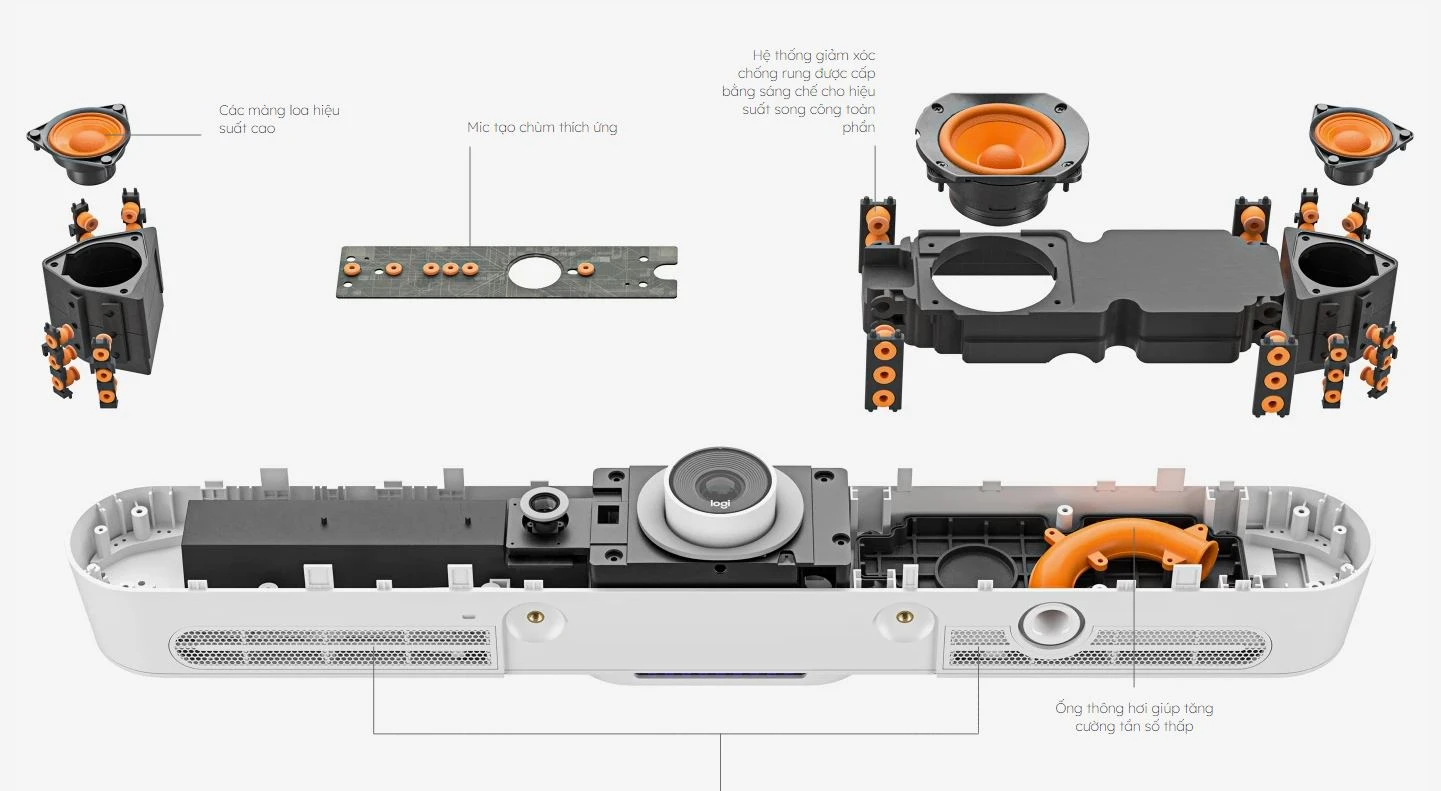 Các màng loa hiệu suất cao

Mic tạo chùm thích ứng

Hệ thống giảm xóc chống rung được cấp bằng sáng chế cho hiệu suất song công toàn phần

logi

Ống thông hơi giúp tăng cường tần số thấp