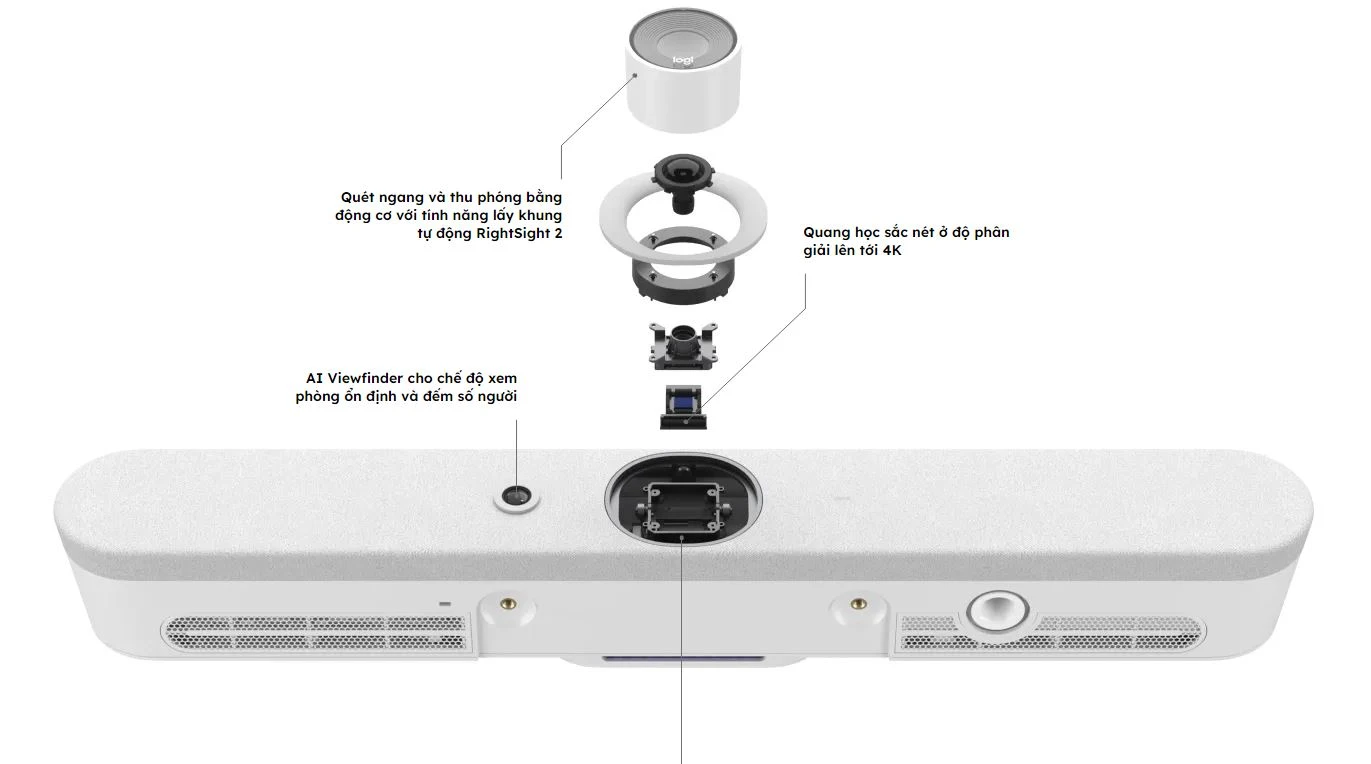 logi

Quét ngang và thu phóng bằng động cơ với tính năng lấy khung tự động RightSight 2

Quang học sắc nét ở độ phân giải lên tới 4K

AI Viewfinder cho chế độ xem phòng ổn định và đếm số người