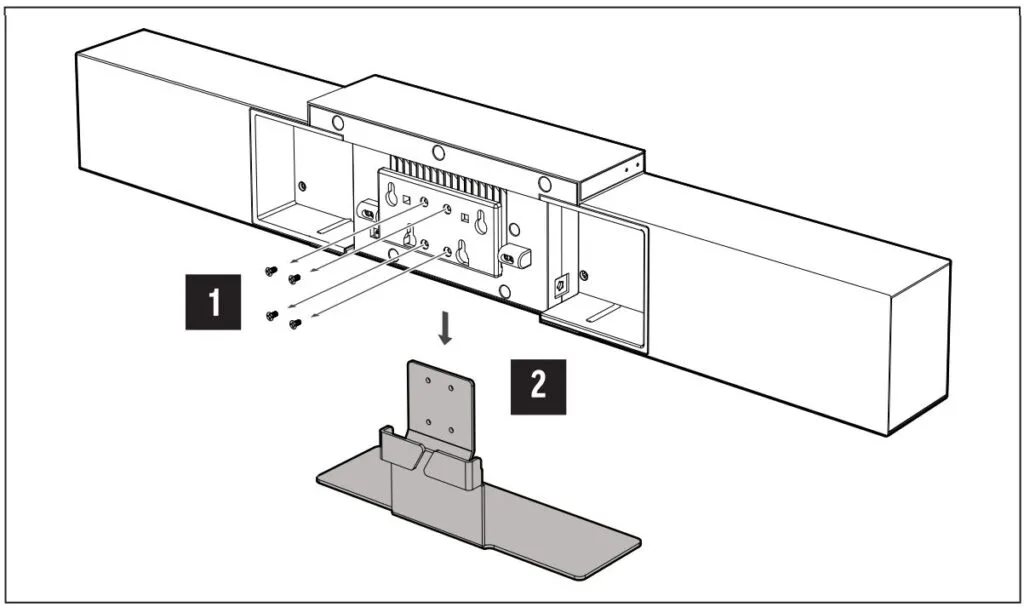 1

2