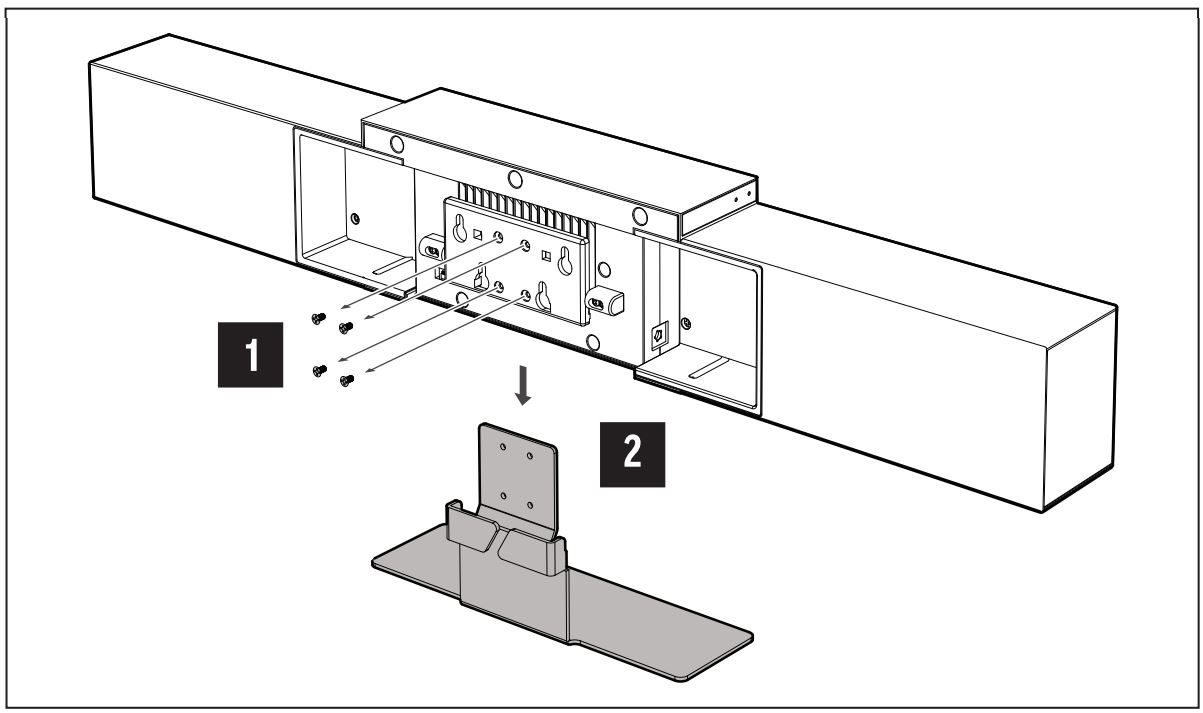 1

2