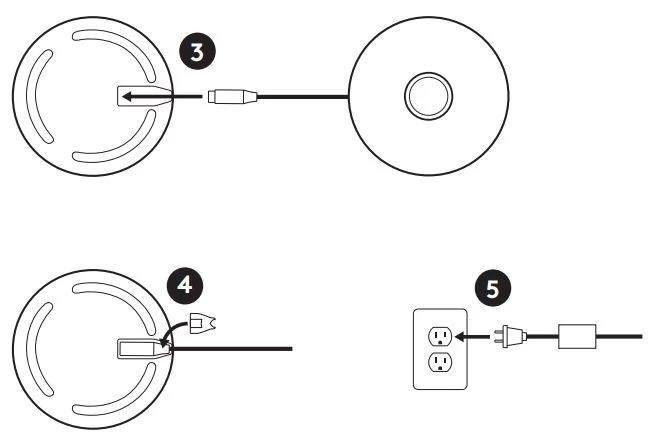 3

4

5