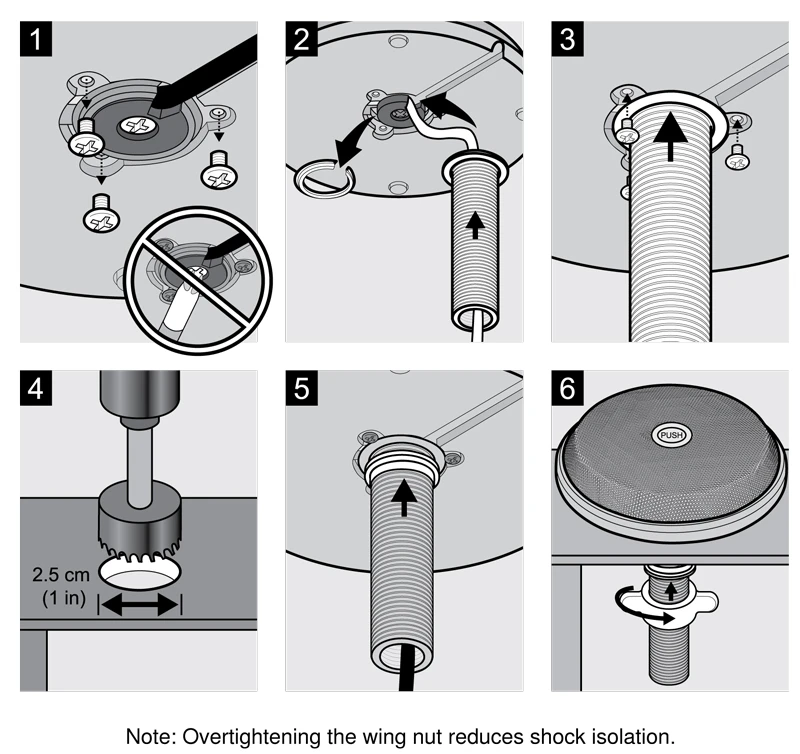 1

2

3

4

2.5 cm
(1 in)

5

6

PUSH

Note: Overtightening the wing nut reduces shock isolation.