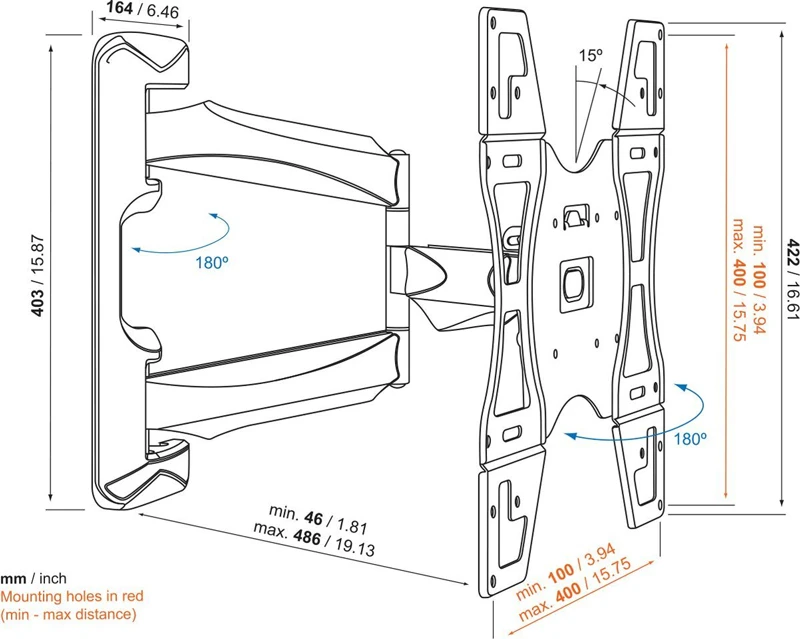 164 / 6.46

15º

403 / 15.87

180º

min. 100 / 3.94
max. 400 / 15.75

422 / 16.61

180º

min. 46 / 1.81
max. 486 / 19.13

mm / inch
Mounting holes in red
(min - max distance)

min. 100 / 3.94
max. 400 / 15.75