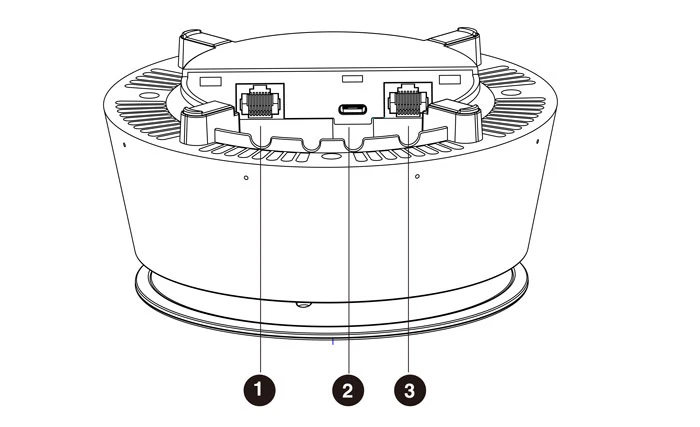 1
2
3