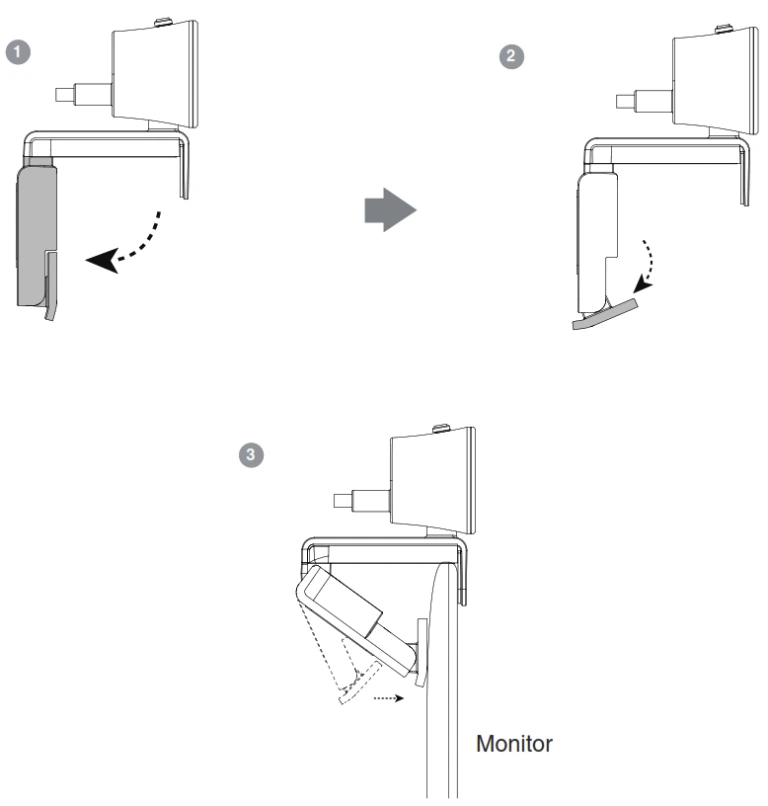 1

2

3

Monitor