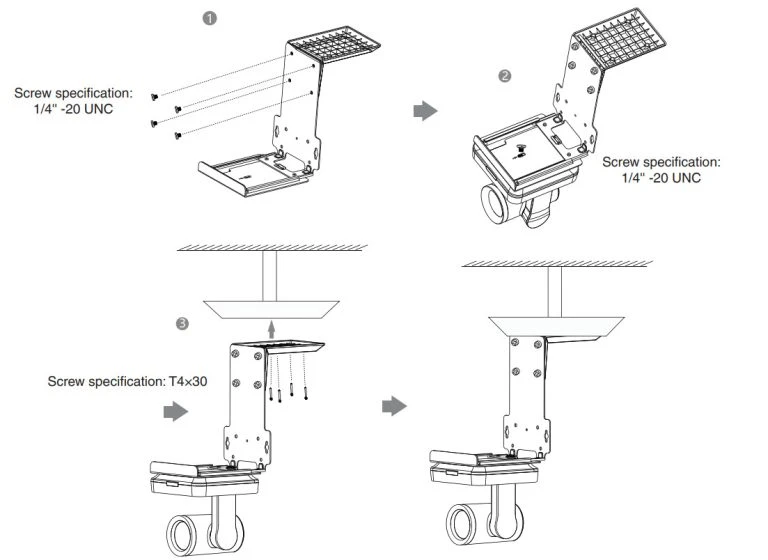 1

Screw specification: 1/4" -20 UNC

2

Screw specification: 1/4" -20 UNC

3

Screw specification: T4×30