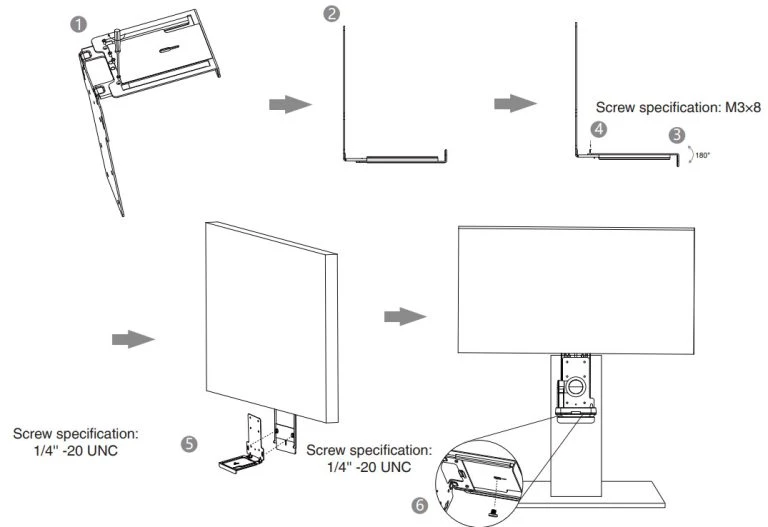 1

2

Screw specification: M3×8

4

3

180°

Screw specification: 1/4'' -20 UNC

5

Screw specification: 1/4'' -20 UNC

6