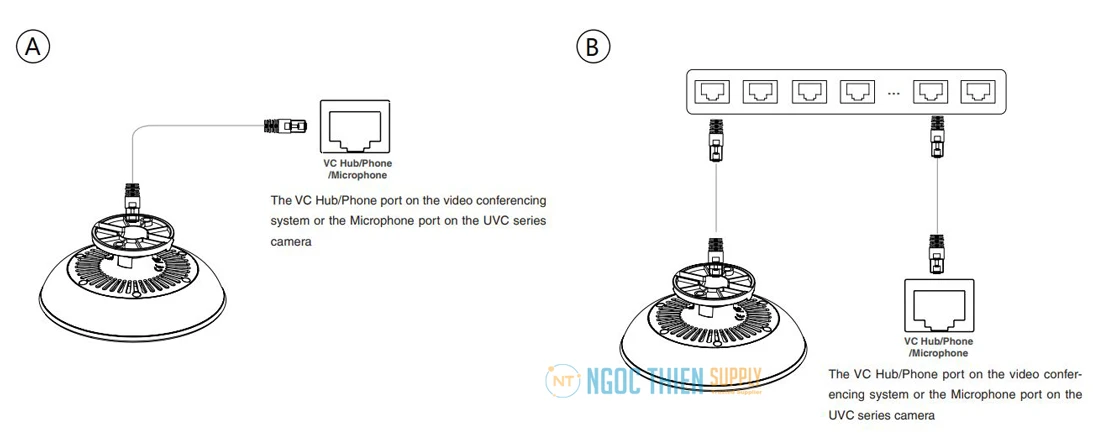 A

VC Hub/Phone /Microphone

The VC Hub/Phone port on the video conferencing system or the Microphone port on the UVC series camera

B

...

VC Hub/Phone /Microphone

The VC Hub/Phone port on the video conferencing system or the Microphone port on the UVC series camera

NT NGOC THIEN SUPPLY