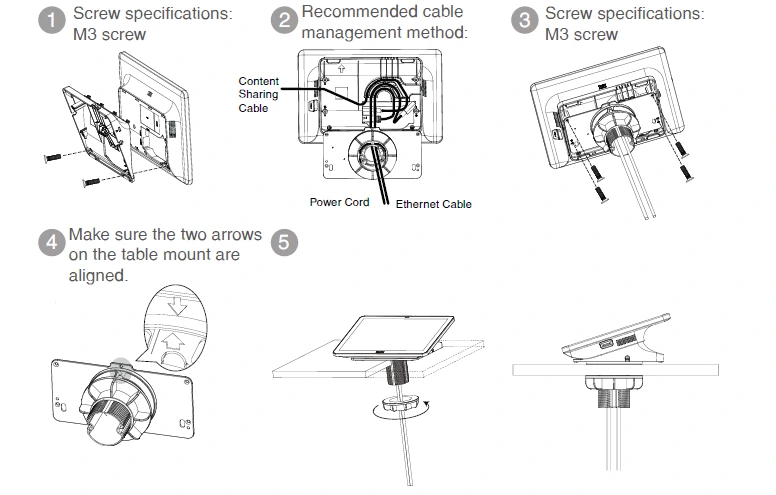 1 Screw specifications: M3 screw

2 Recommended cable management method:

Content Sharing Cable

Power Cord

Ethernet Cable

3 Screw specifications: M3 screw

4 Make sure the two arrows on the table mount are aligned.

5