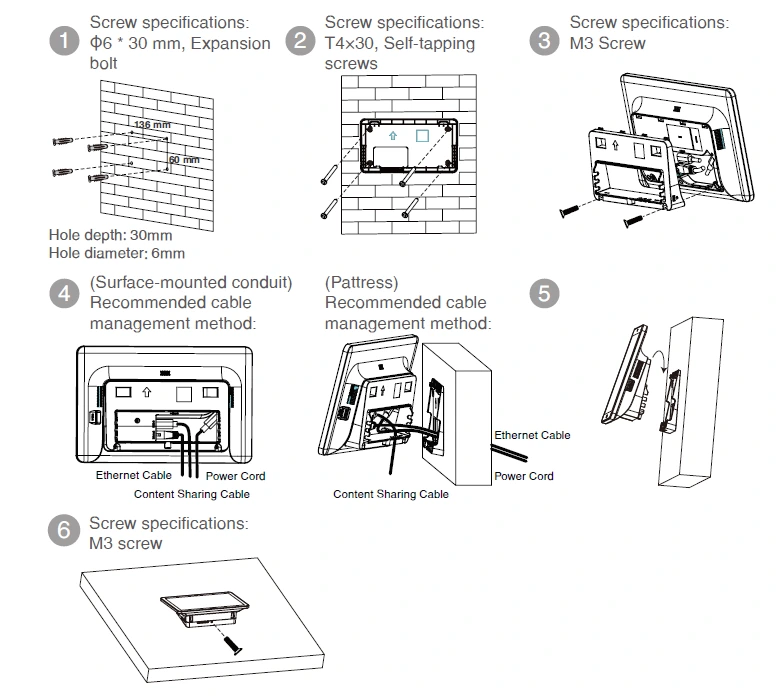 1 Screw specifications: Φ6 * 30 mm, Expansion bolt

136 mm

60 mm

Hole depth: 30mm
Hole diameter: 6mm

2 Screw specifications: T4×30, Self-tapping screws

3 Screw specifications: M3 Screw

4 (Surface-mounted conduit) Recommended cable management method:

Ethernet Cable

Power Cord

Content Sharing Cable

(Pattress) Recommended cable management method:

Ethernet Cable

Power Cord

Content Sharing Cable

5

6 Screw specifications: M3 screw