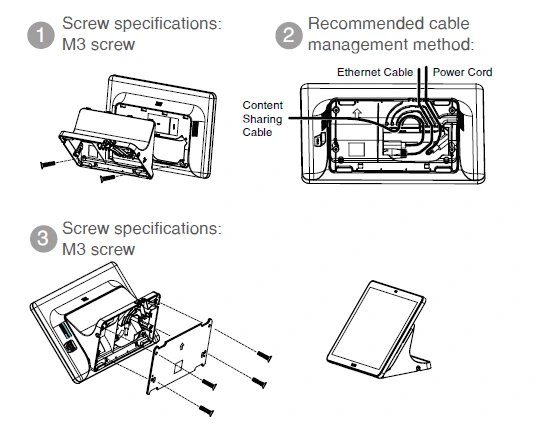 1 Screw specifications: M3 screw

2 Recommended cable management method:

Ethernet Cable

Power Cord

Content Sharing Cable

3 Screw specifications: M3 screw