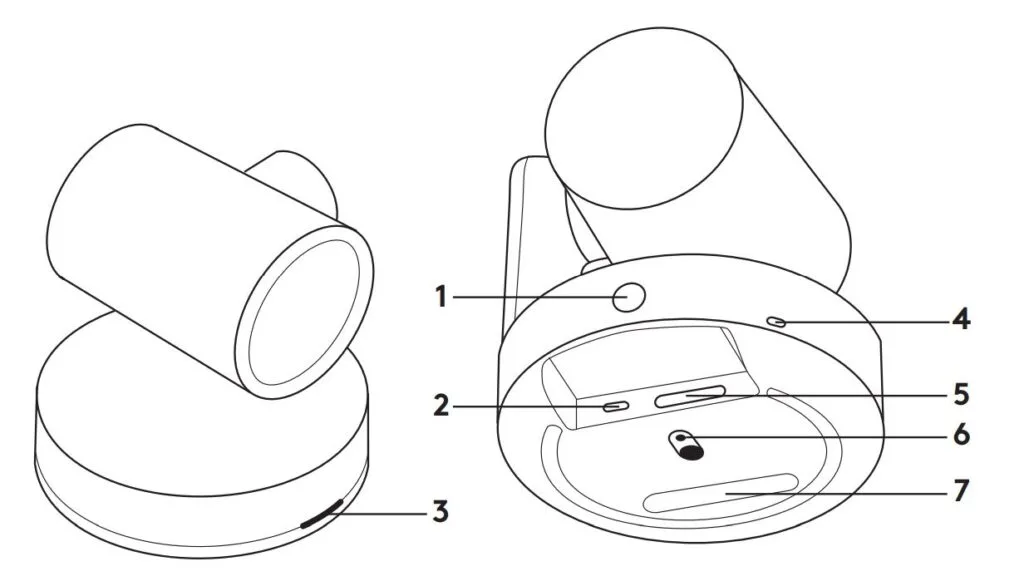 1
2
3
4
5
6
7