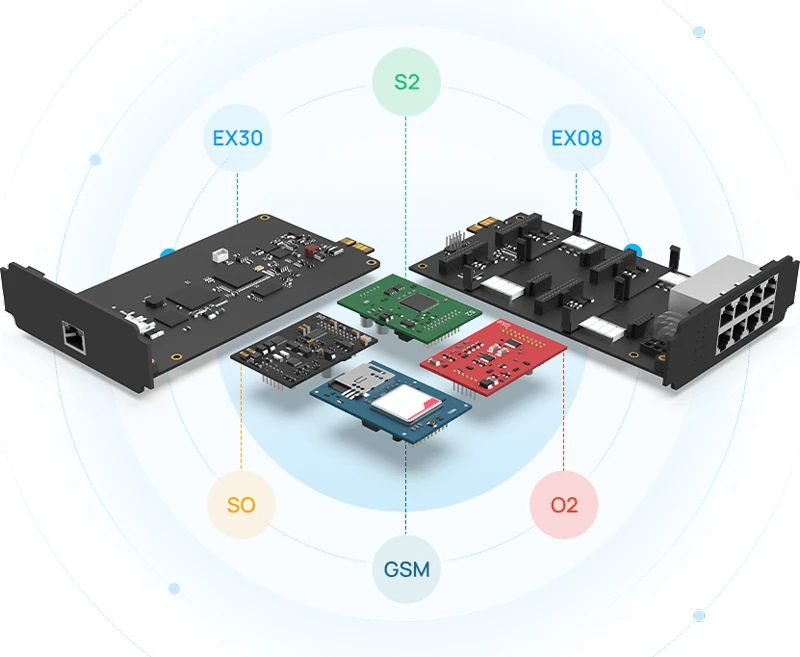 S2

EX30

EX08

SO

O2

GSM