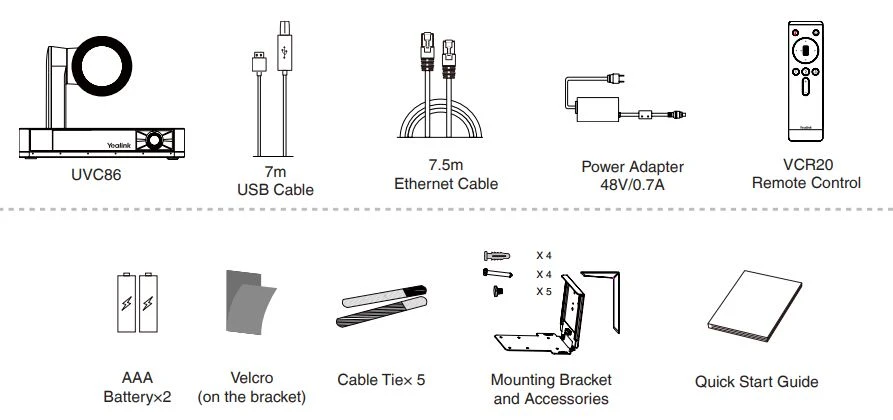 Yealink
UVC86

7m
USB Cable

7.5m
Ethernet Cable

Power Adapter
48V/0.7A

Yealink
VCR20
Remote Control

AAA
Battery×2

Velcro
(on the bracket)

Cable Tie× 5

X 4
X 4
X 5
Mounting Bracket
and Accessories

Quick Start Guide