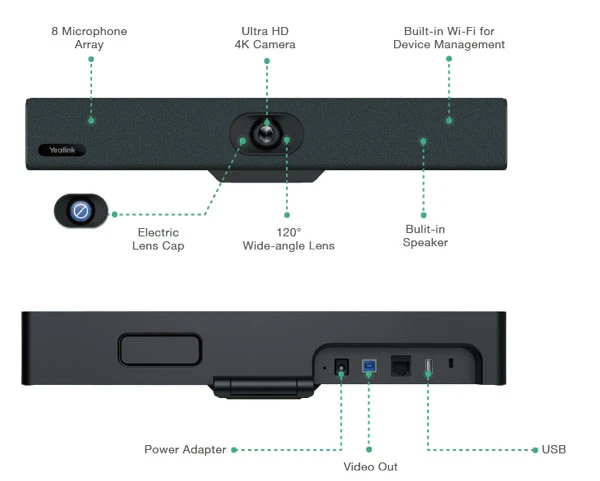 8 Microphone Array

Ultra HD 4K Camera

Built-in Wi-Fi for Device Management

Yealink

Electric Lens Cap

120° Wide-angle Lens

Bulit-in Speaker

Power Adapter

Video Out

USB